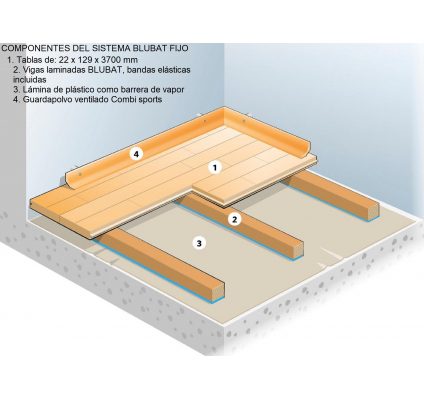 COMPONENTES DEL SISTEMA BLUBAT FIJO
1. Tablas de: 22 x 129 x 3700 mm
2. Vigas laminadas BLUBAT, bandas elásticas incluidas
3. Lámina de plástico como barrera de vapor
4. Guardapolvo ventilado Combi sports

4

1

2

3